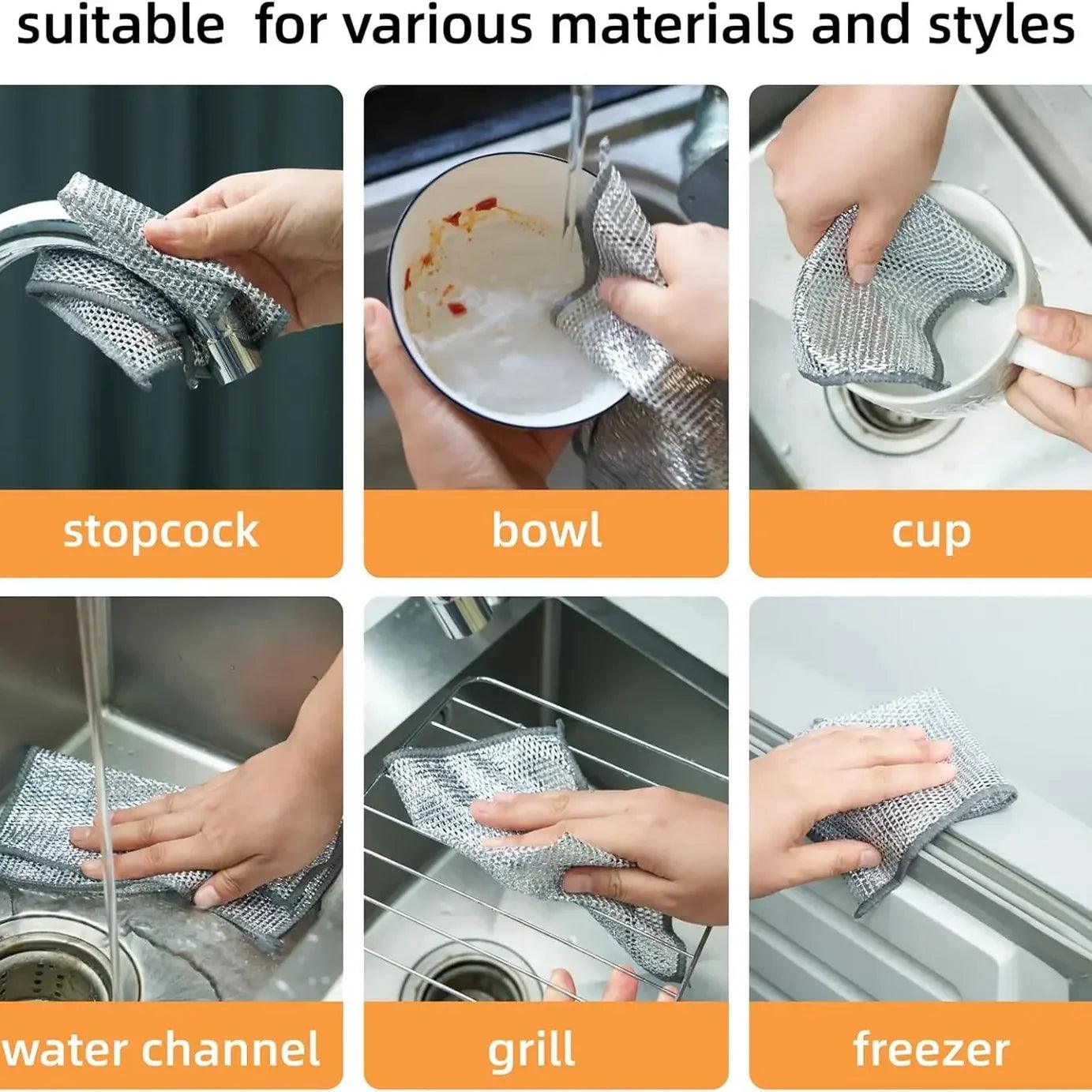 suitable for various materials and styles

stopcock

bowl

cup

water channel

grill

freezer