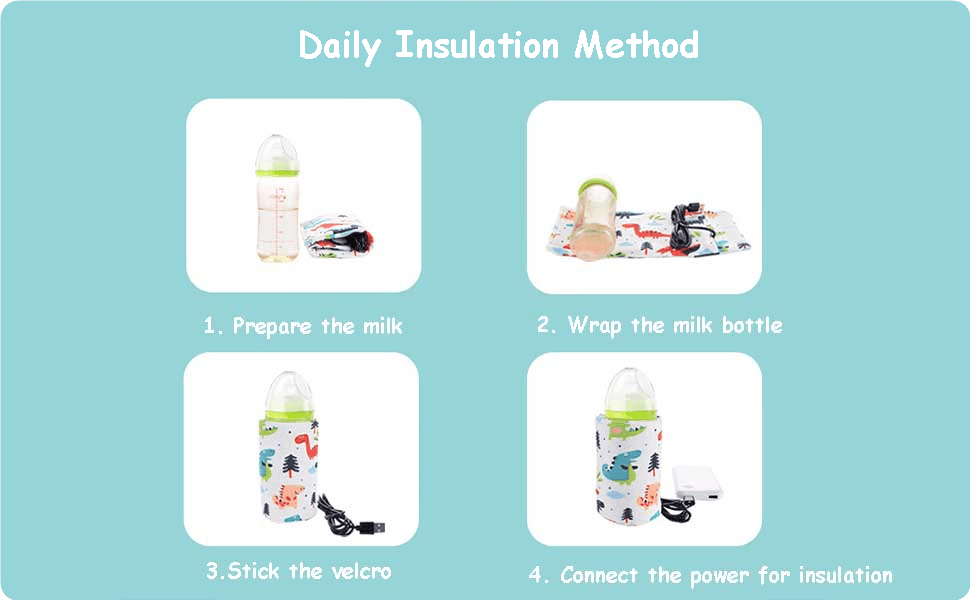 Daily Insulation Method

1. Prepare the milk

2. Wrap the milk bottle

3.Stick the velcro

4. Connect the power for insulation